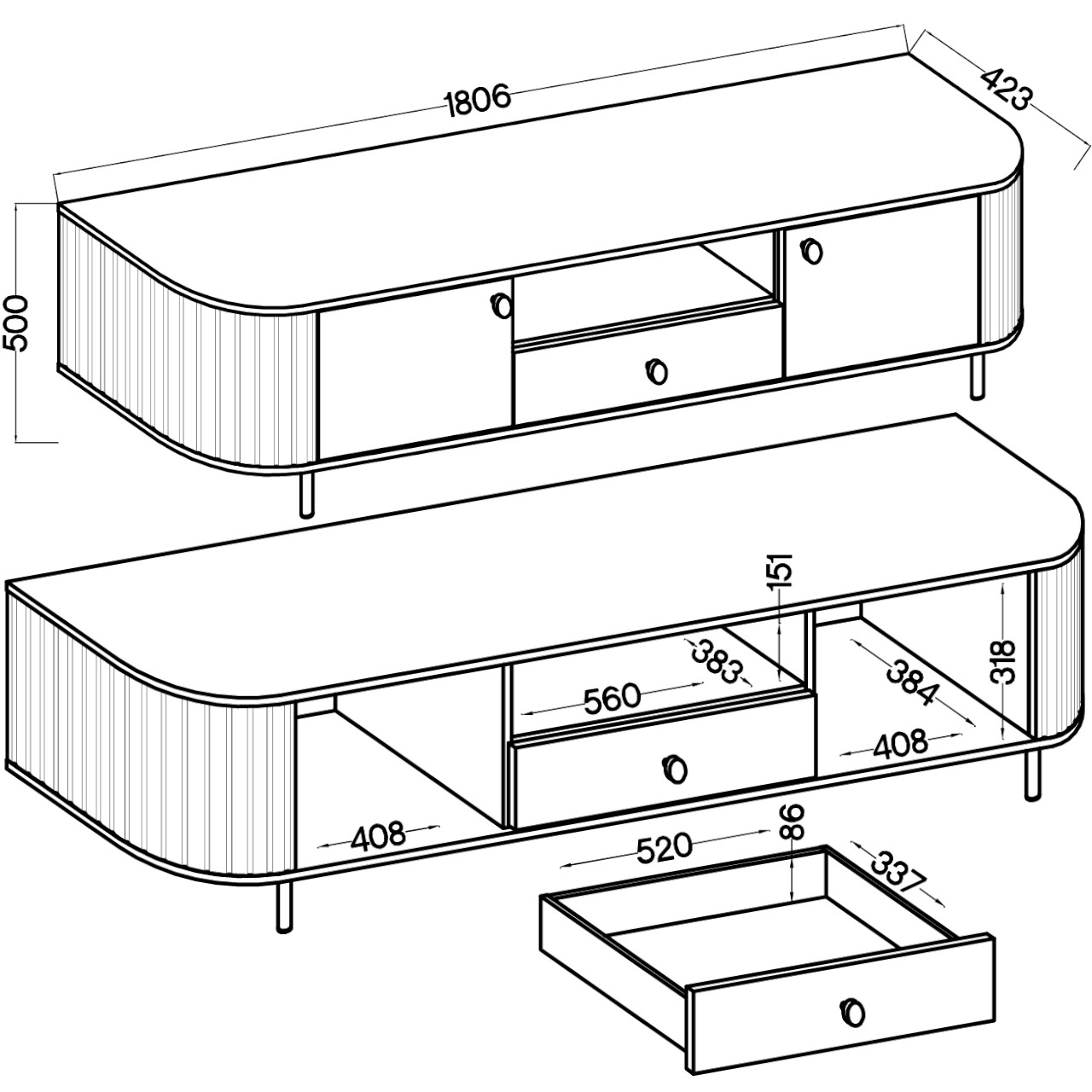 1806
423
500
151
383
560
384
318
408
408
520
86
337